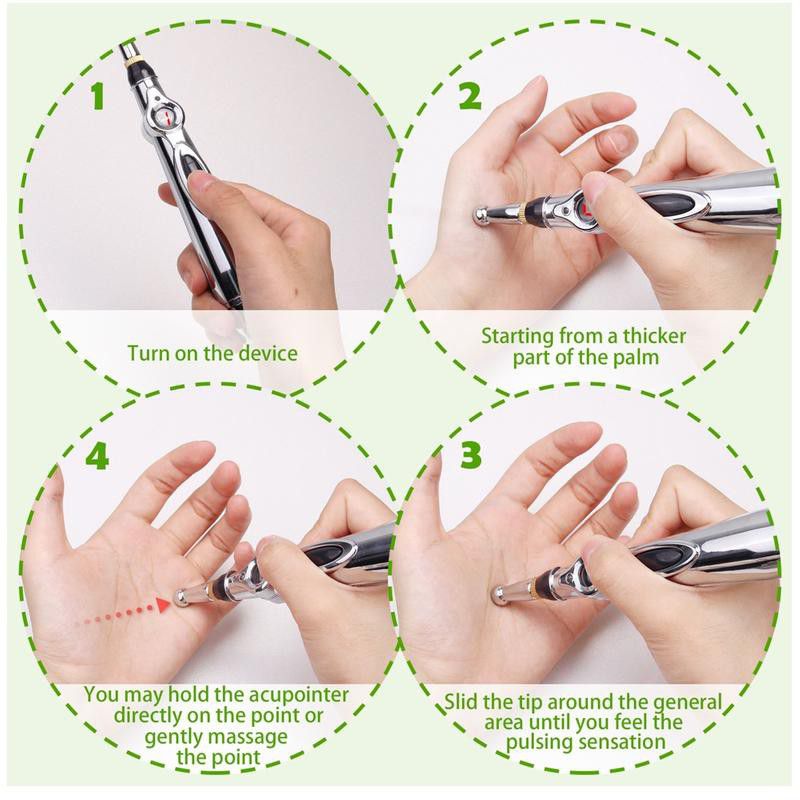 1
Turn on the device

2
Starting from a thicker part of the palm

4
You may hold the acupointer directly on the point or gently massage the point

3
Slid the tip around the general area until you feel the pulsing sensation