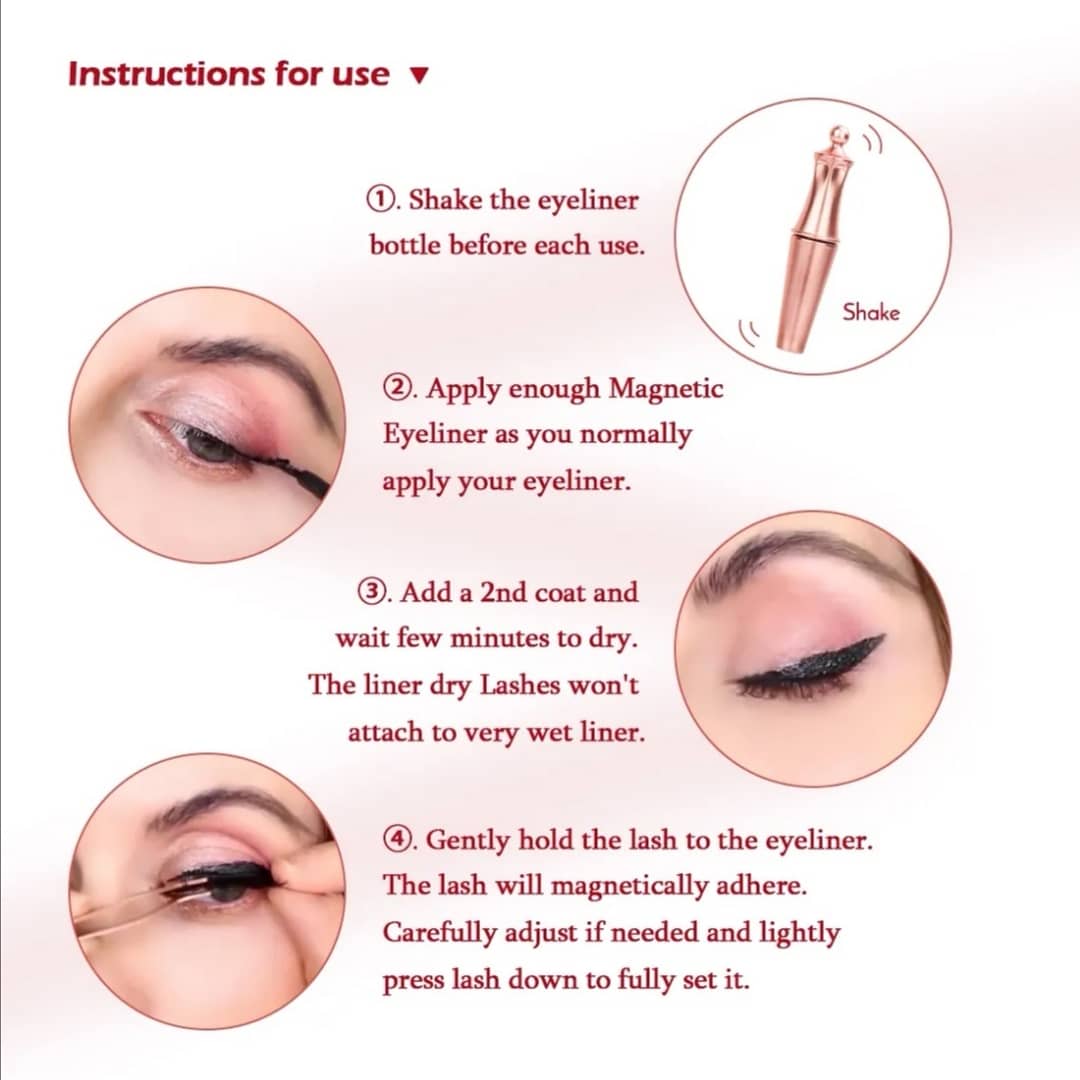 Instructions for use ▼

①. Shake the eyeliner bottle before each use.

Shake

②. Apply enough Magnetic Eyeliner as you normally apply your eyeliner.

③. Add a 2nd coat and wait few minutes to dry. The liner dry Lashes won't attach to very wet liner.

④. Gently hold the lash to the eyeliner. The lash will magnetically adhere. Carefully adjust if needed and lightly press lash down to fully set it.