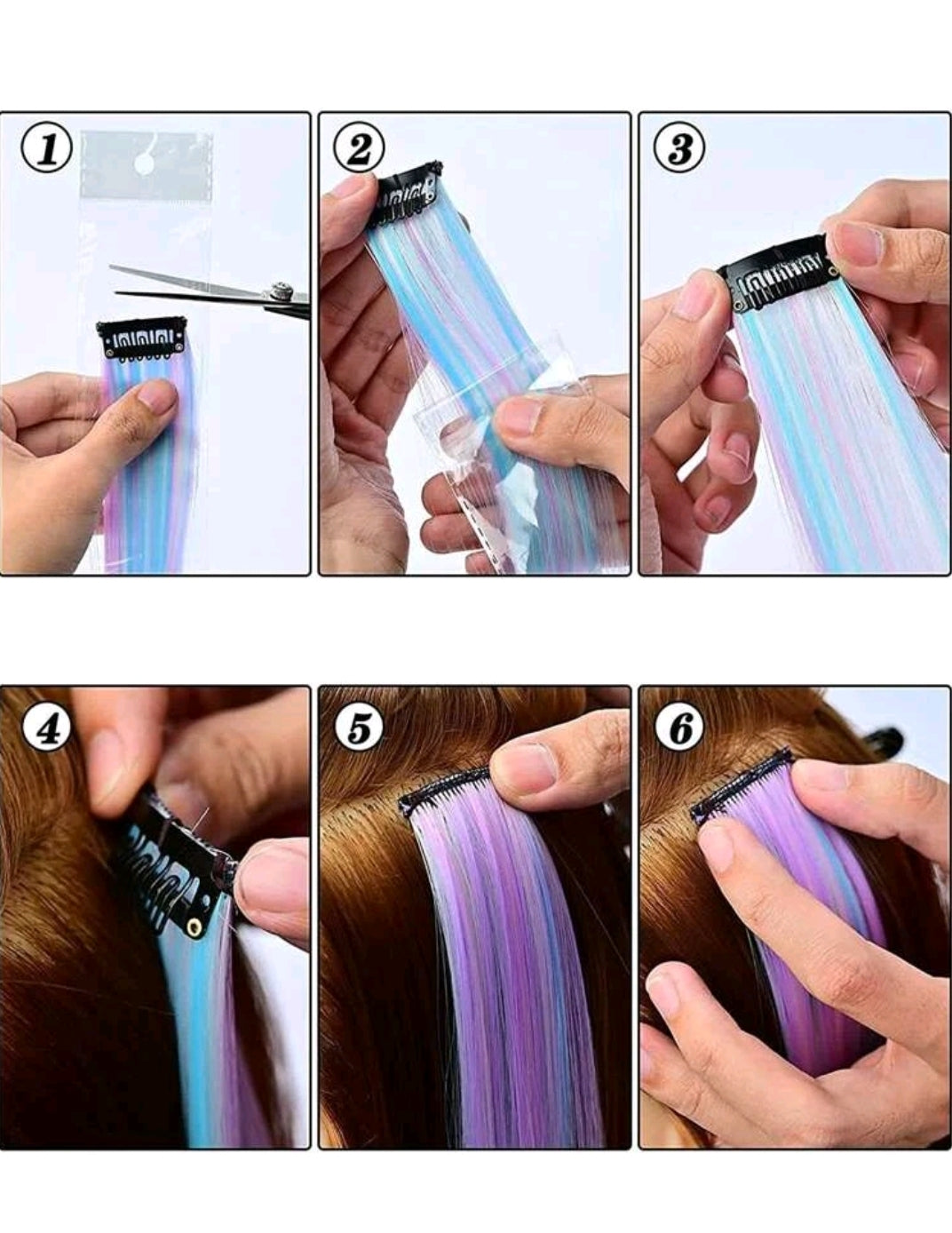 1

2

3

4

5

6